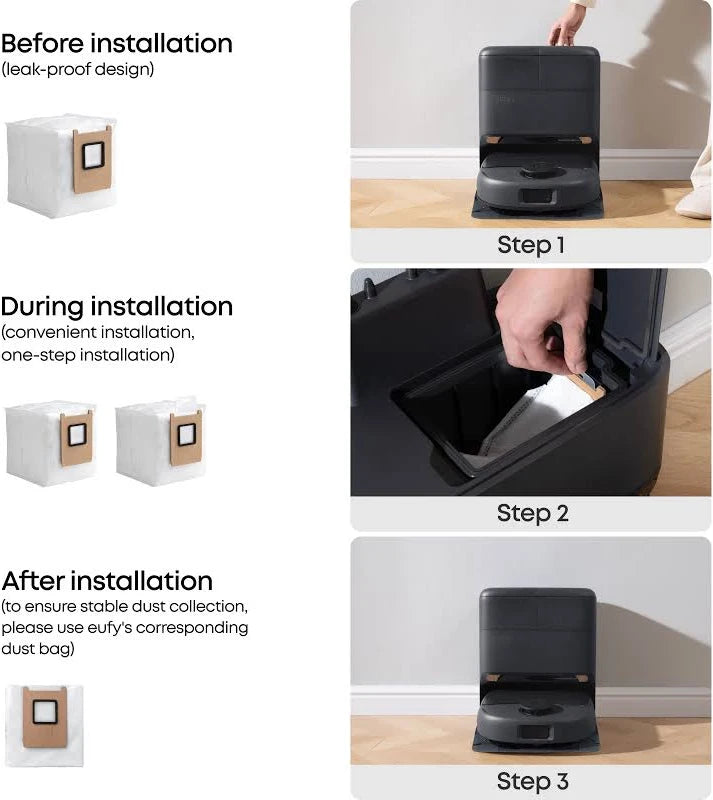 Before installation
(leak-proof design)

Step 1

During installation
(convenient installation, one-step installation)

Step 2

After installation
(to ensure stable dust collection, please use eufy's corresponding dust bag)

Step 3