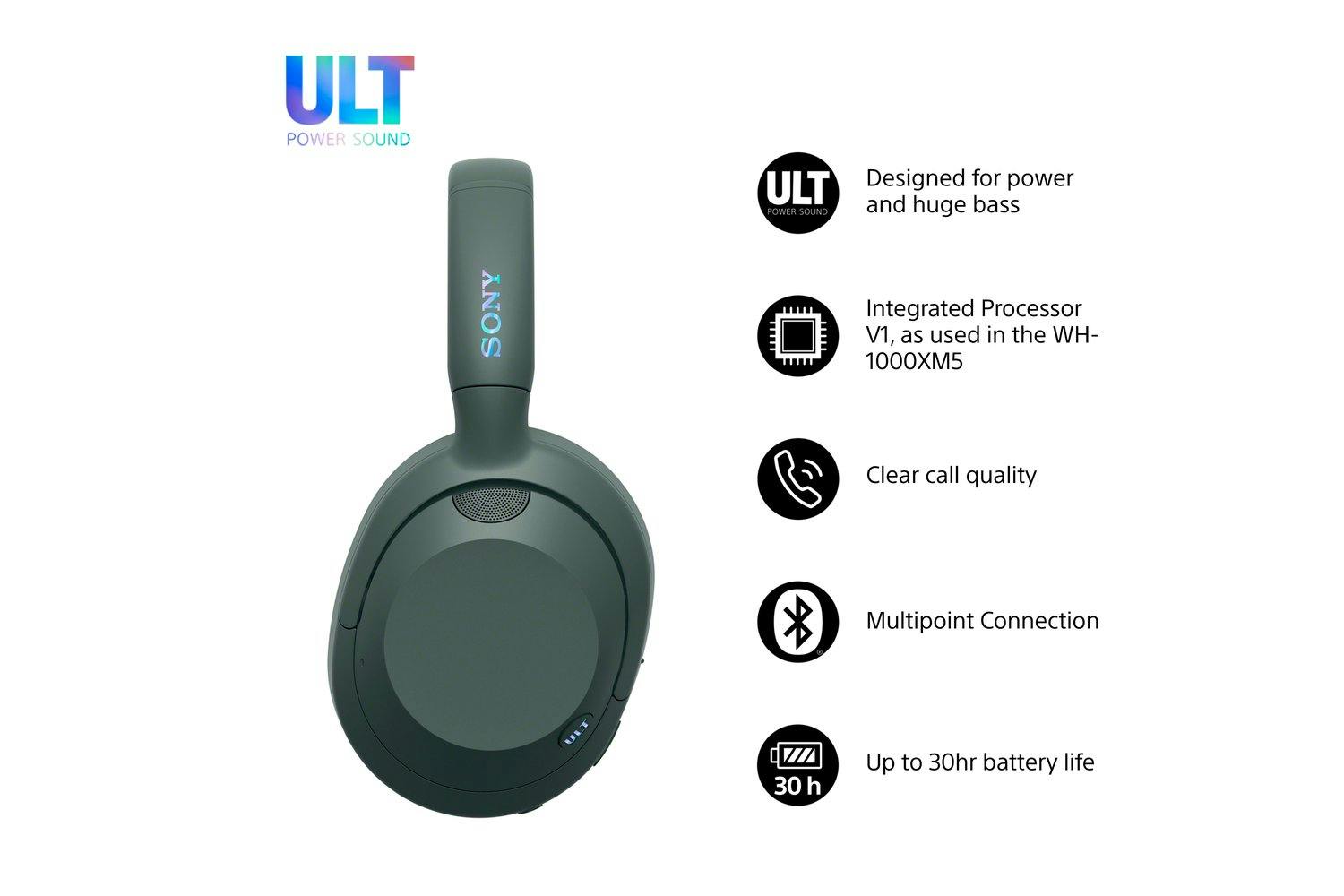 ULT
POWER SOUND

SONY

ULT

ULT
POWER SOUND

Designed for power and huge bass

Integrated Processor V1, as used in the WH-1000XM5

Clear call quality

Multipoint Connection

30 h

Up to 30hr battery life