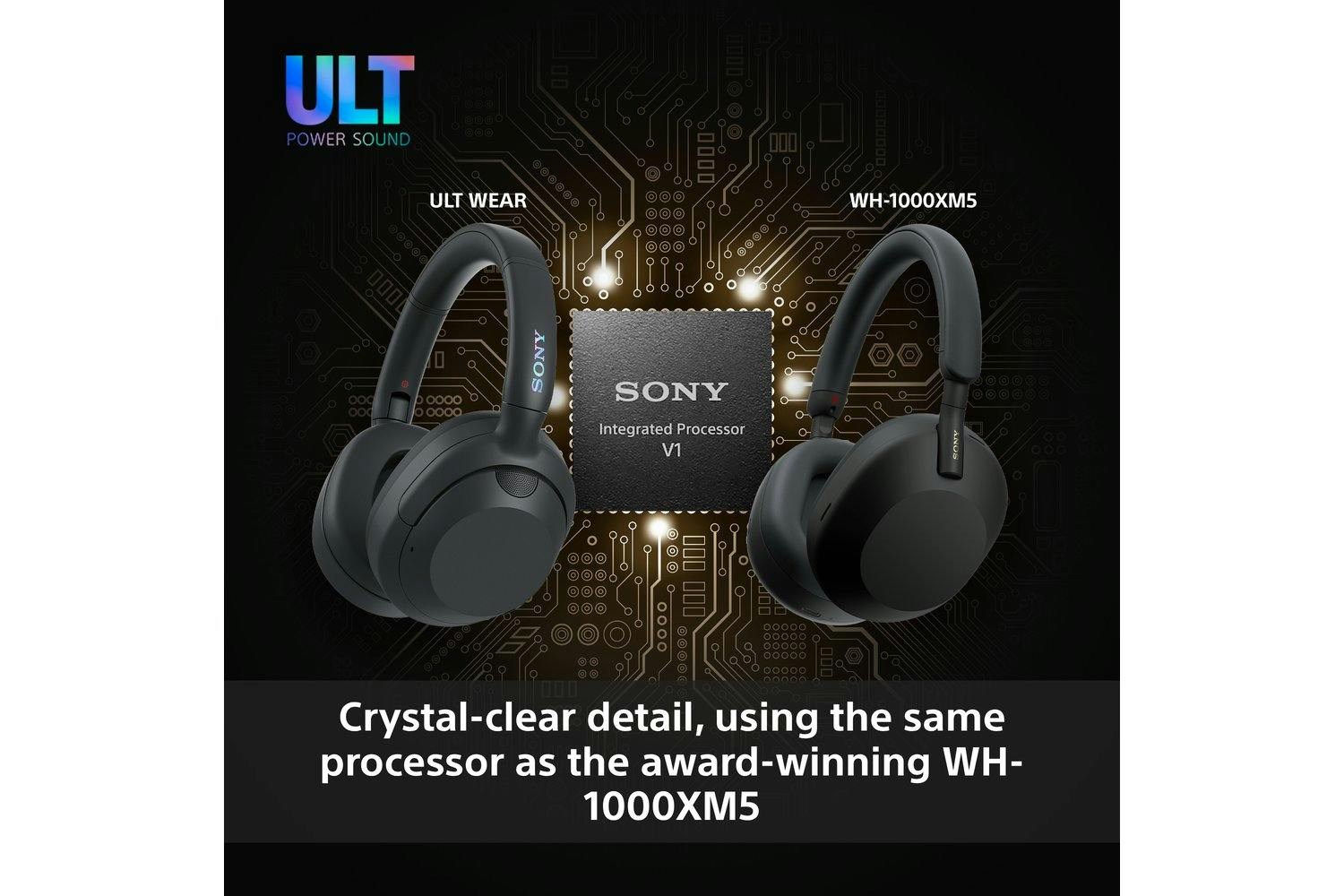 ULT
POWER SOUND

ULT WEAR

WH-1000XM5

SONY

SONY
Integrated Processor
V1

SONY

Crystal-clear detail, using the same processor as the award-winning WH-1000XM5